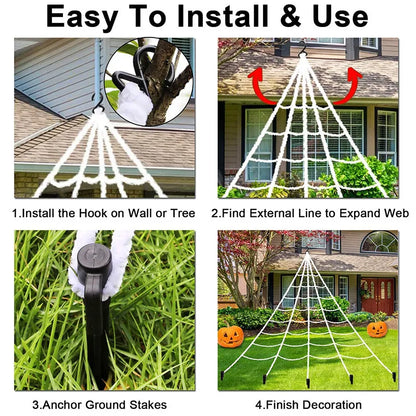 Easy To Install & Use

1.Install the Hook on Wall or Tree

2.Find External Line to Expand Web

3.Anchor Ground Stakes

4.Finish Decoration