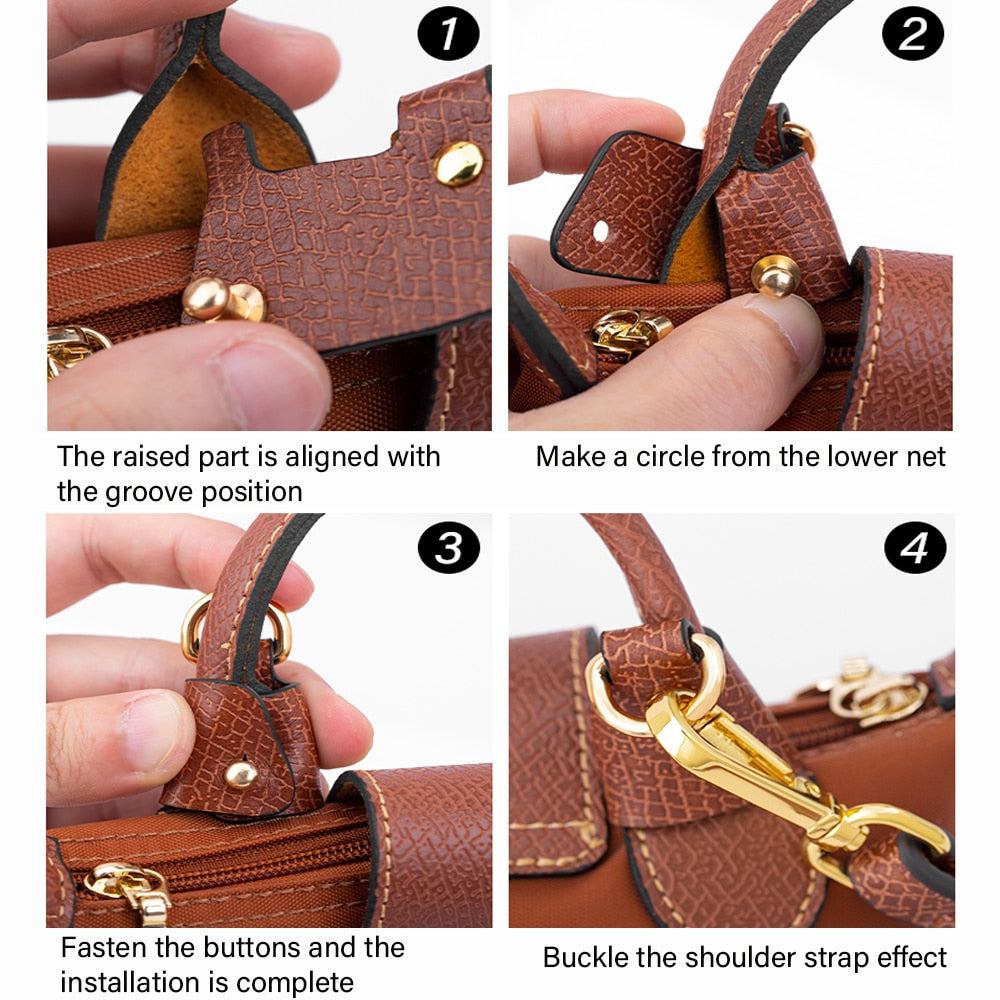 1
The raised part is aligned with the groove position

2
Make a circle from the lower net

3
Fasten the buttons and the installation is complete

4
Buckle the shoulder strap effect