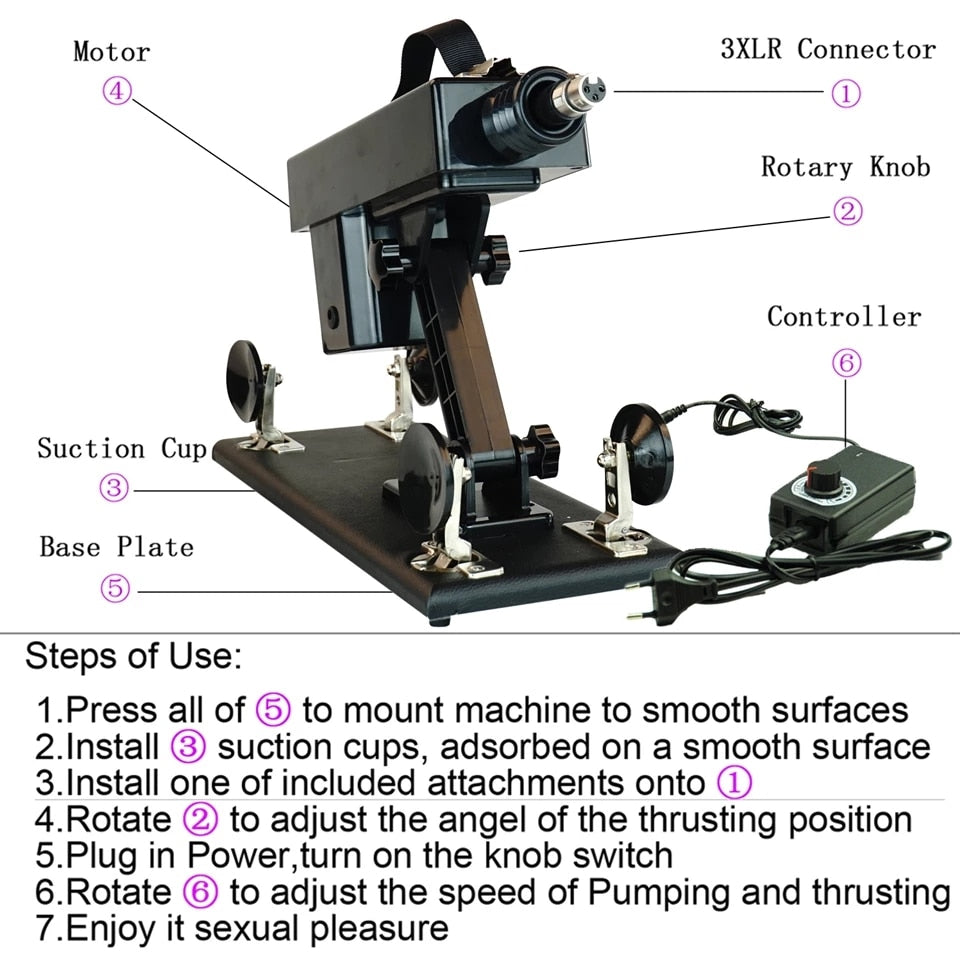 Motor
④

3XLR Connector
①

Rotary Knob
②

Controller
⑥

Suction Cup
③

Base Plate
⑤

Steps of Use:

1.Press all of ⑤ to mount machine to smooth surfaces
2.Install ③ suction cups, adsorbed on a smooth surface
3.Install one of included attachments onto ①
4.Rotate ② to adjust the angel of the thrusting position
5.Plug in Power,turn on the knob switch
6.Rotate ⑥ to adjust the speed of Pumping and thrusting
7.Enjoy it sexual pleasure